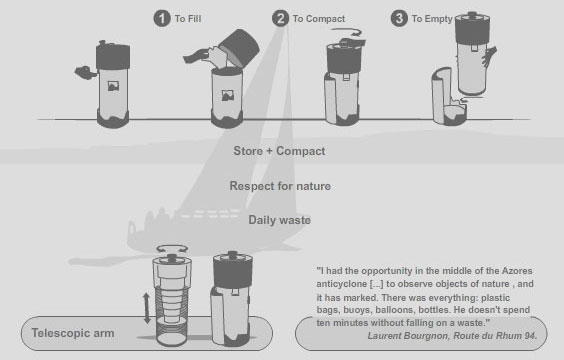 1 To Fill
2 To Compact
3 To Empty

Store + Compact

Respect for nature

Daily waste

Telescopic arm

"I had the opportunity in the middle of the Azores anticyclone [...] to observe objects of nature , and it has marked. There was everything: plastic bags, buoys, balloons, bottles. He doesn't spend ten minutes without falling on a waste."
Laurent Bourgnon, Route du Rhum 94.